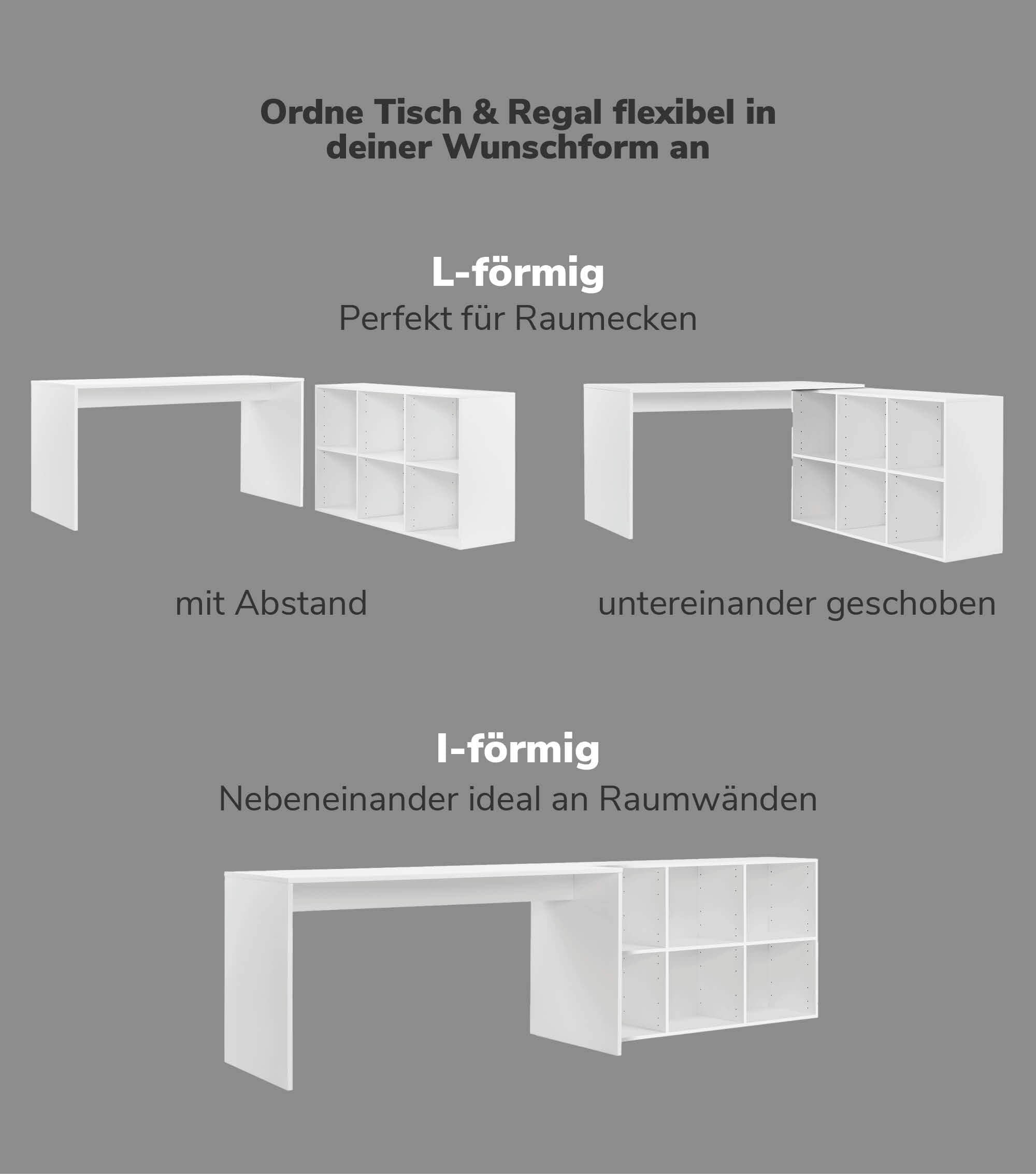 Ordne Tisch & Regal flexibel in deiner Wunschform an

L-förmig
Perfekt für Raumecken

mit Abstand

untereinander geschoben

I-förmig
Nebeneinander ideal an Raumwänden