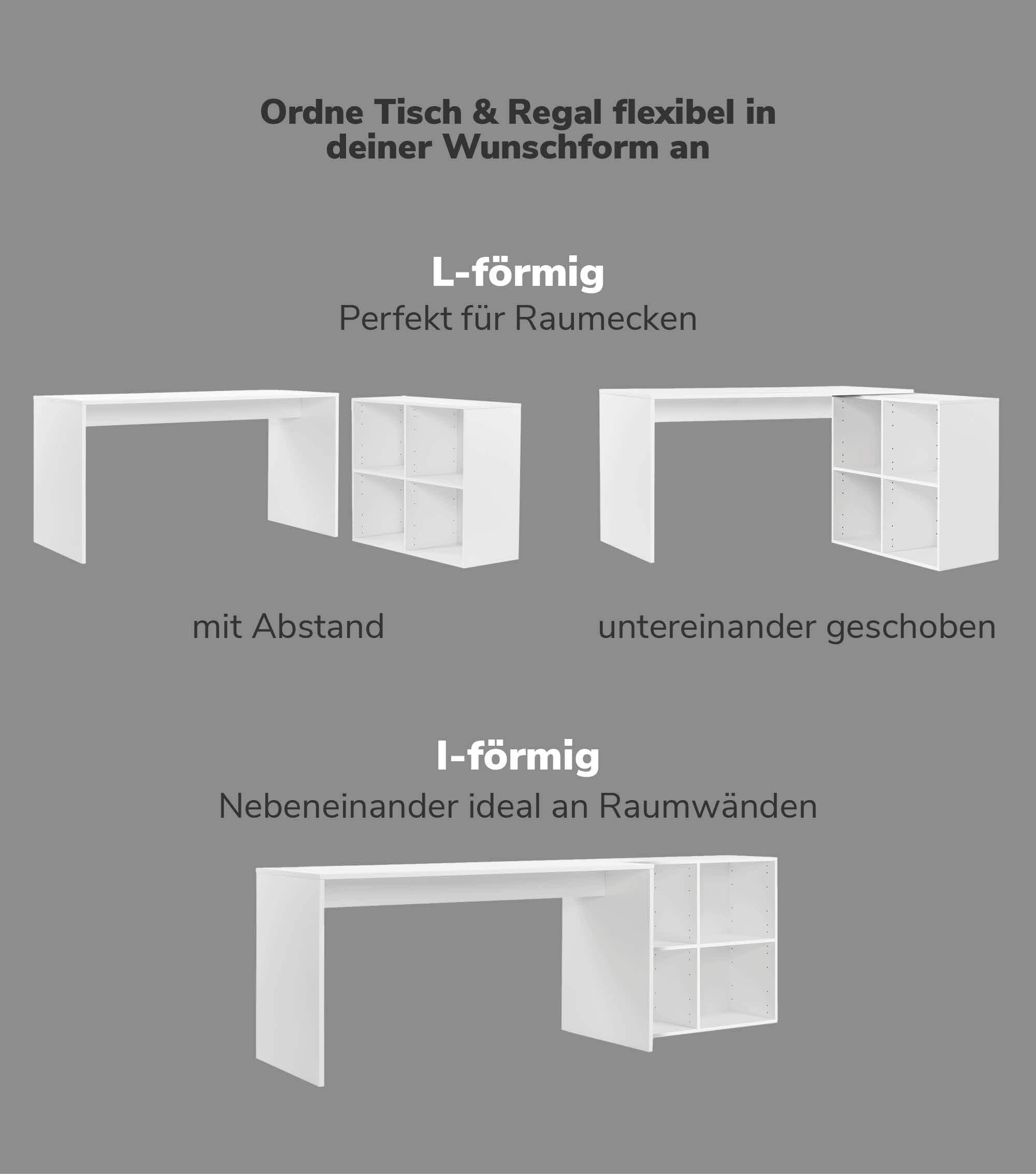 Ordne Tisch & Regal flexibel in deiner Wunschform an

L-förmig
Perfekt für Raumecken

mit Abstand

untereinander geschoben

I-förmig
Nebeneinander ideal an Raumwänden