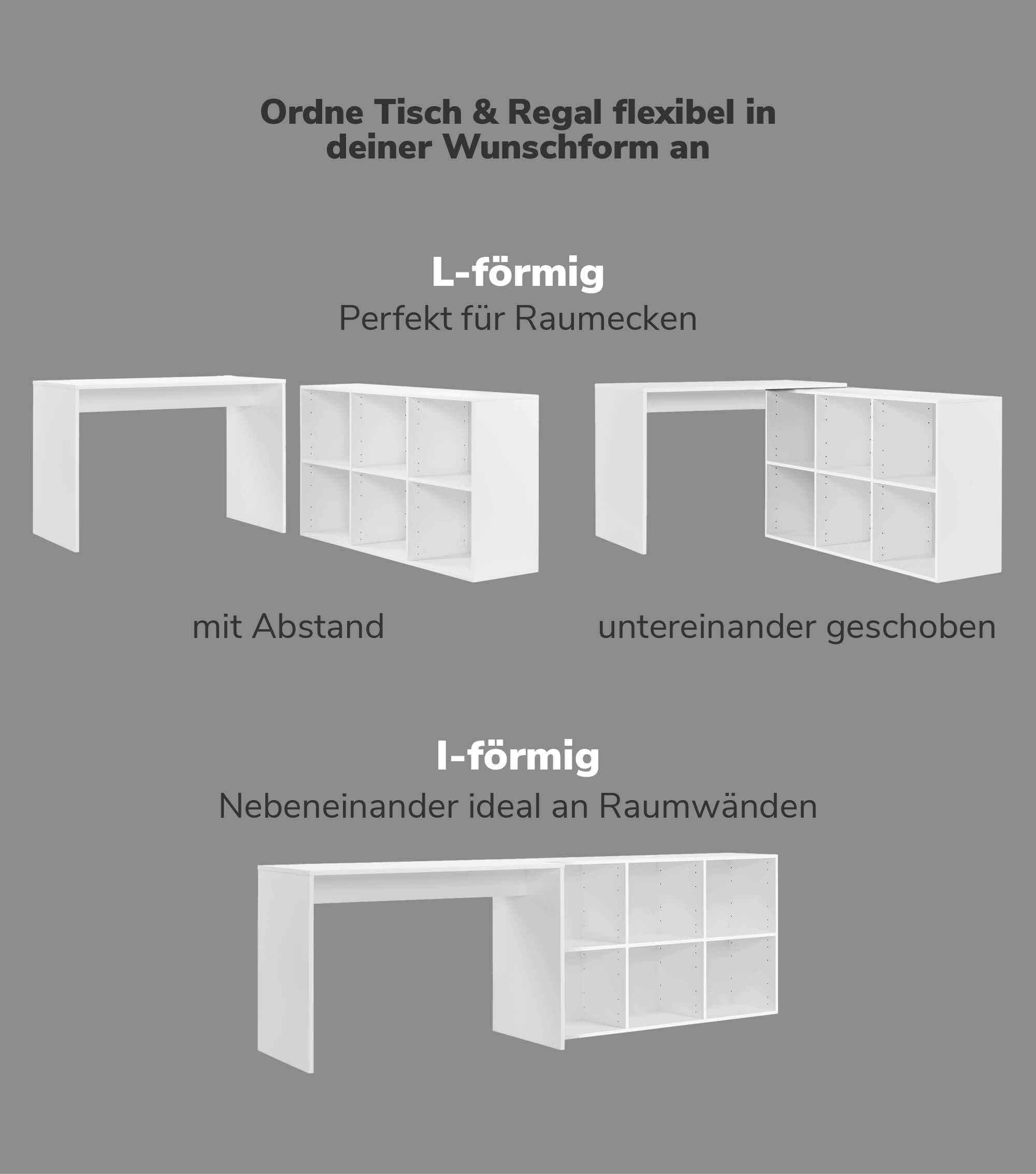 Ordne Tisch & Regal flexibel in deiner Wunschform an

L-förmig
Perfekt für Raumecken

mit Abstand

untereinander geschoben

I-förmig
Nebeneinander ideal an Raumwänden