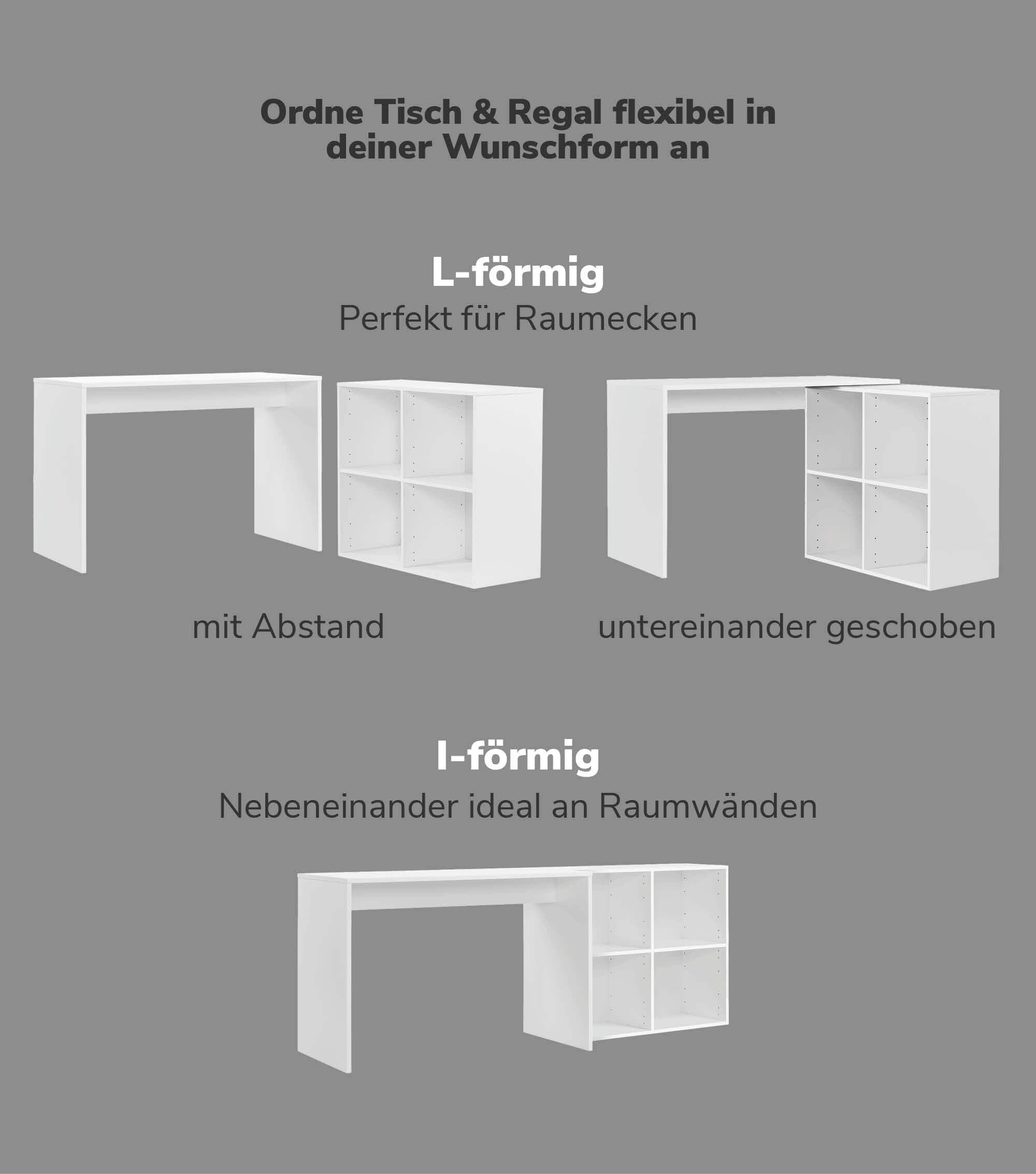 Ordne Tisch & Regal flexibel in deiner Wunschform an

L-förmig
Perfekt für Raumecken

mit Abstand

untereinander geschoben

I-förmig
Nebeneinander ideal an Raumwänden